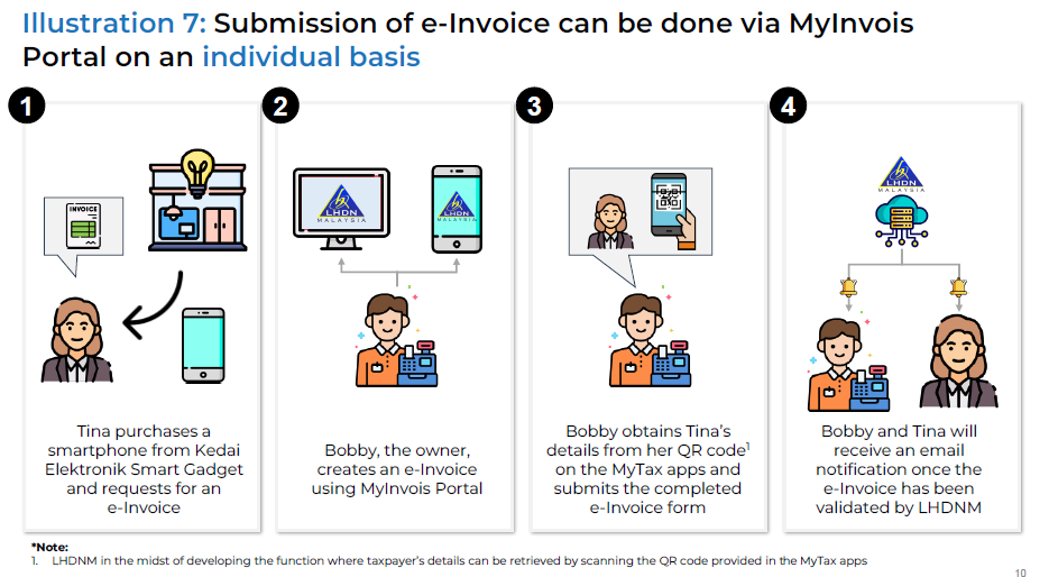 Illustration 7: Submission of e-Invoice can be done via MyInvois Portal on an individual basis

1

INVOICE

Tina purchases a smartphone from Kedai Elektronik Smart Gadget and requests for an e-Invoice

2

LHDN MALAYSIA

LHDN MALAYSIA

Bobby, the owner, creates an e-Invoice using MyInvois Portal

3

Bobby obtains Tina's details from her QR code$^1$ on the MyTax apps and submits the completed e-Invoice form

4

LHDN MALAYSIA

Bobby and Tina will receive an email notification once the e-Invoice has been validated by LHDNM

*Note:
1. LHDNM in the midst of developing the function where taxpayer's details can be retrieved by scanning the QR code provided in the MyTax apps

10